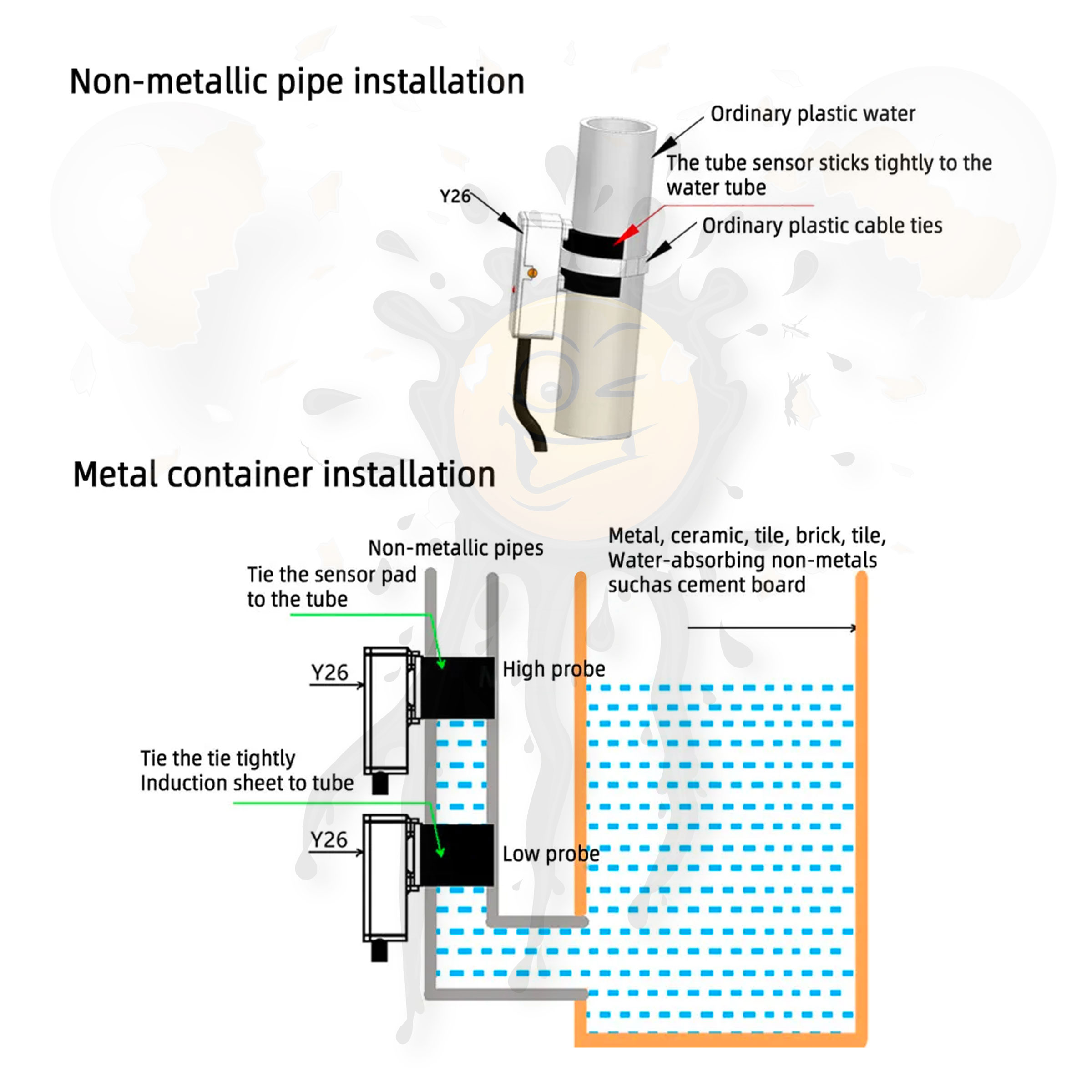 Non-metallic pipe installation

Ordinary plastic water

The tube sensor sticks tightly to the water tube

Y26

Ordinary plastic cable ties

Metal container installation

Non-metallic pipes

Tie the sensor pad to the tube

Metal, ceramic, tile, brick, tile, Water-absorbing non-metals suchas cement board

Y26

High probe

Tie the tie tightly Induction sheet to tube

Y26

Low probe